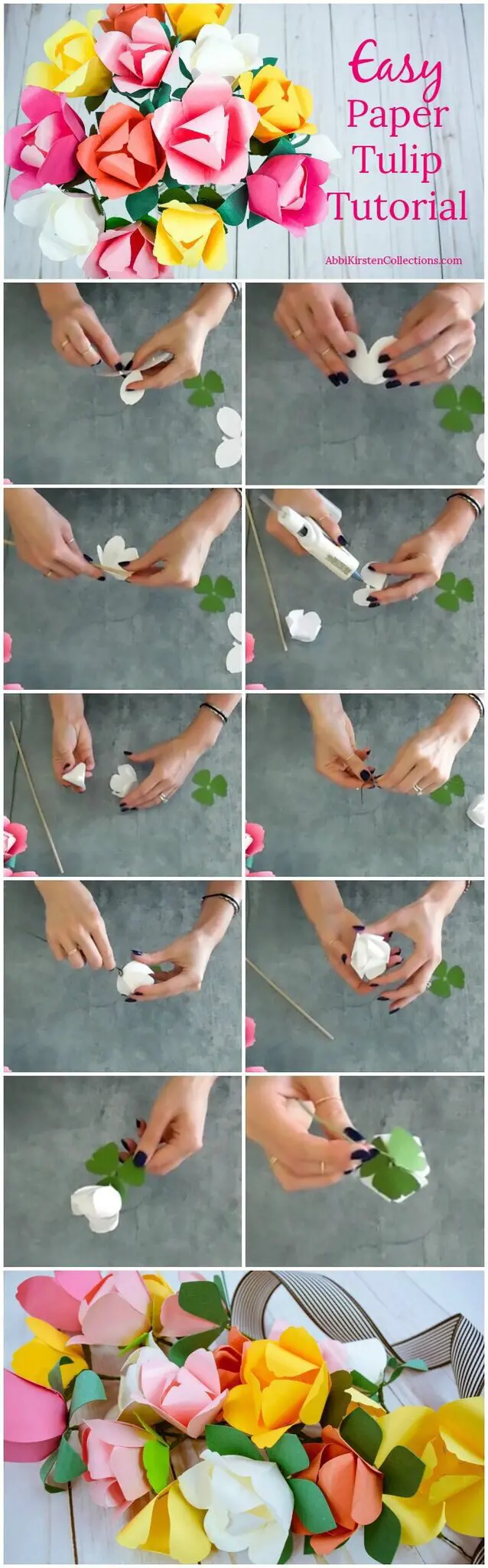 Easy
Paper
Tulip
Tutorial

AbbiKirstenCollections.com