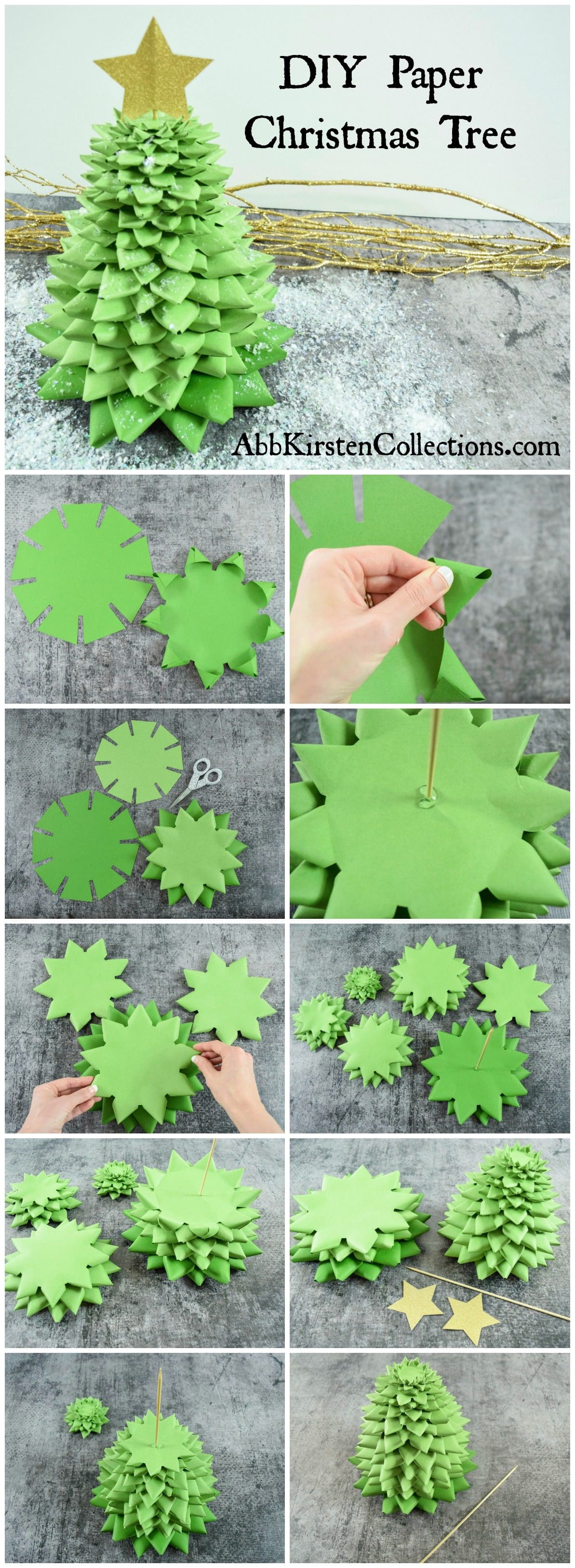 DIY Paper Christmas Tree

AbbKirstenCollections.com