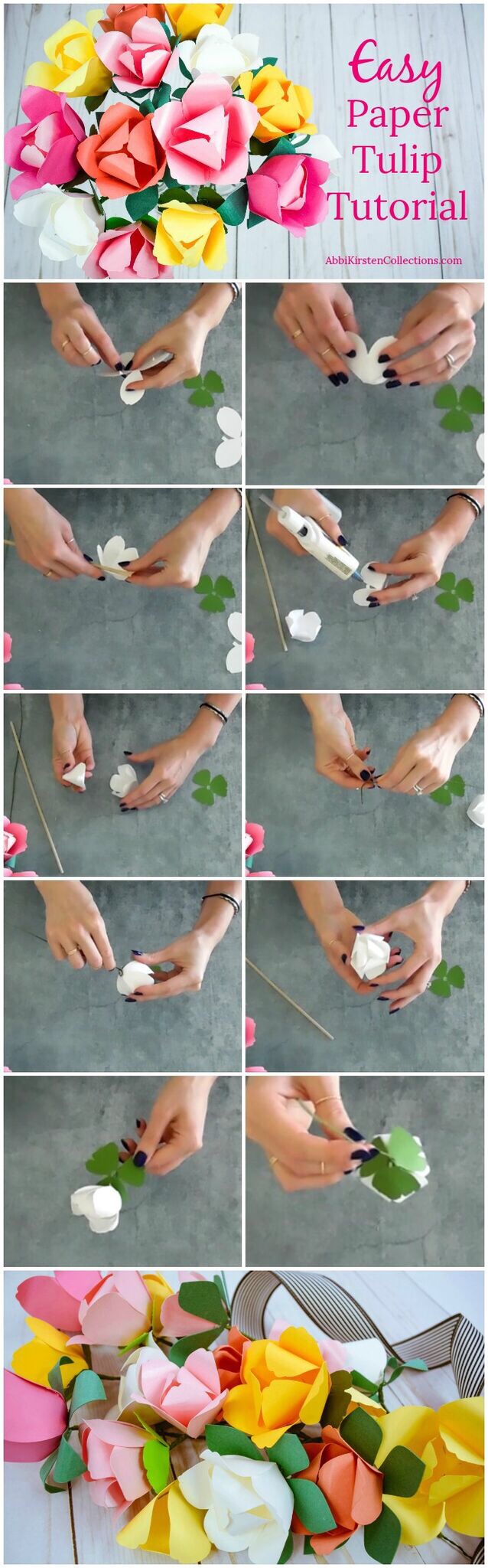 Easy Paper Tulip Tutorial

AbbiKirstenCollections.com